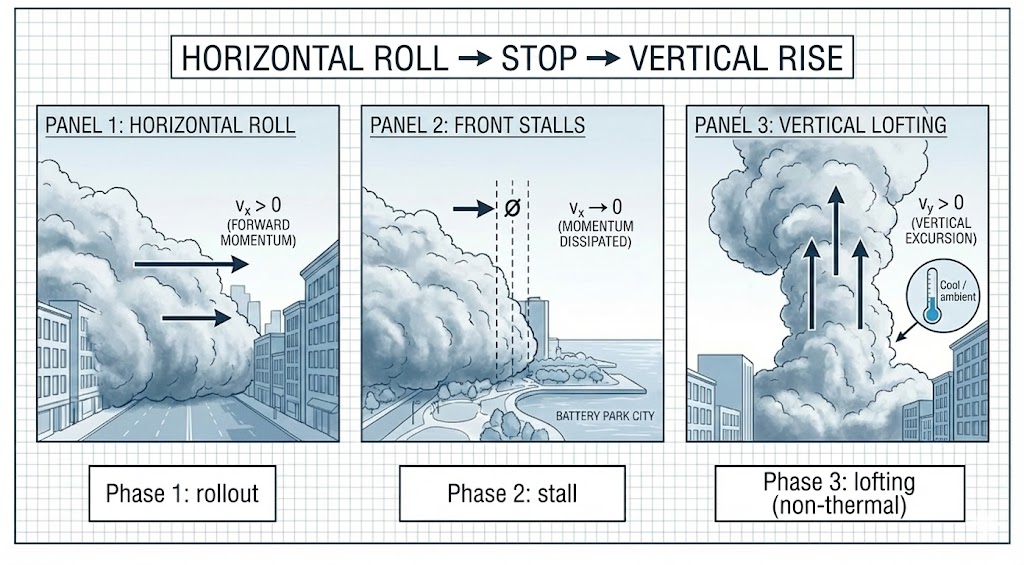 HORIZONTAL ROLL → STOP → VERTICAL RISE

PANEL 1: HORIZONTAL ROLL

$v_x > 0$
(FORWARD MOMENTUM)

Phase 1: rollout

PANEL 2: FRONT STALLS

Ø

$v_x \to 0$
(MOMENTUM DISSIPATED)

BATTERY PARK CITY

Phase 2: stall

PANEL 3: VERTICAL LOFTING

$v_y > 0$
(VERTICAL EXCURSION)

Cool / ambient

Phase 3: lofting (non-thermal)